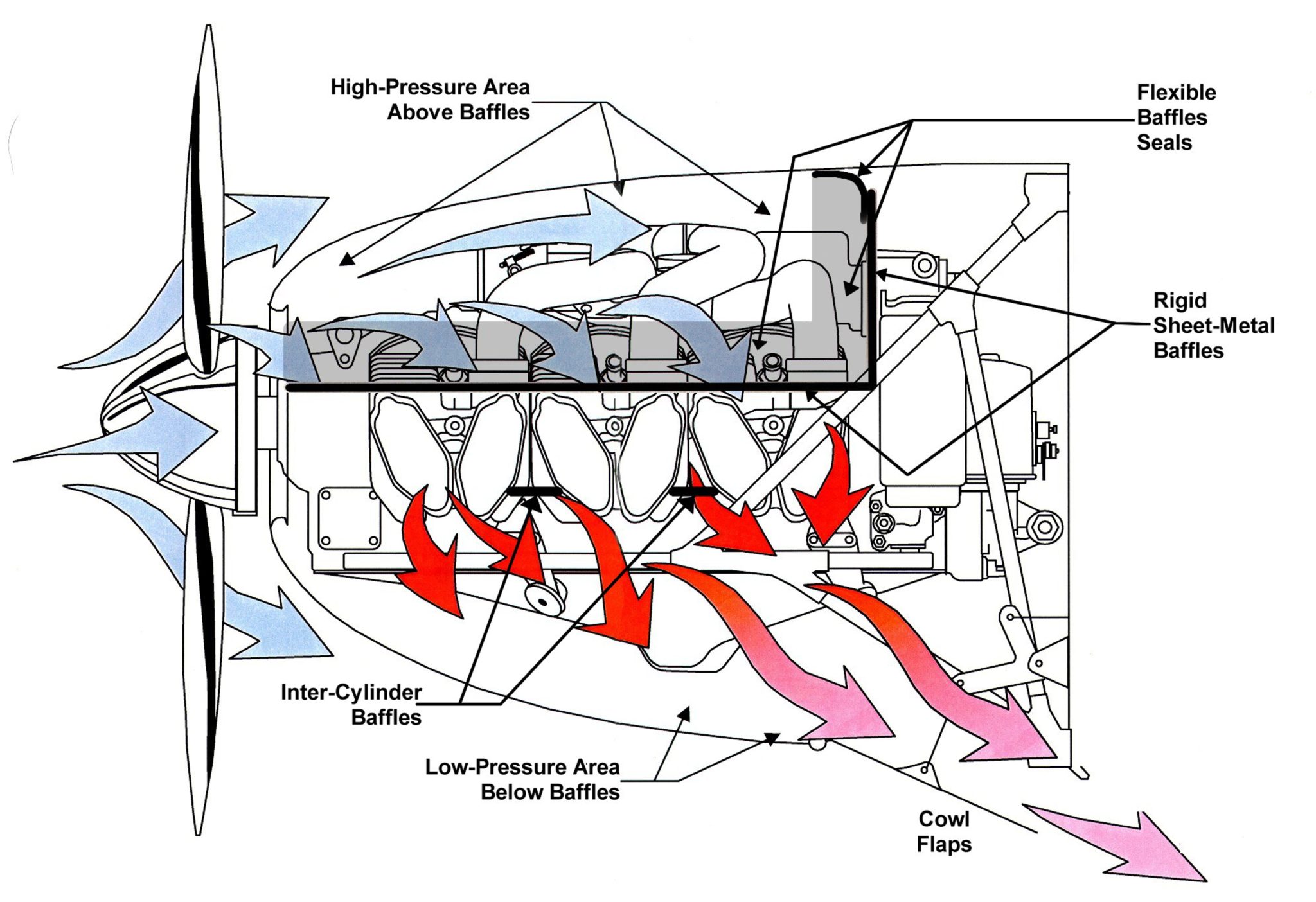 High-Pressure Area
Above Baffles

Flexible
Baffles
Seals

Rigid
Sheet-Metal
Baffles

Inter-Cylinder
Baffles

Low-Pressure Area
Below Baffles

Cowl
Flaps